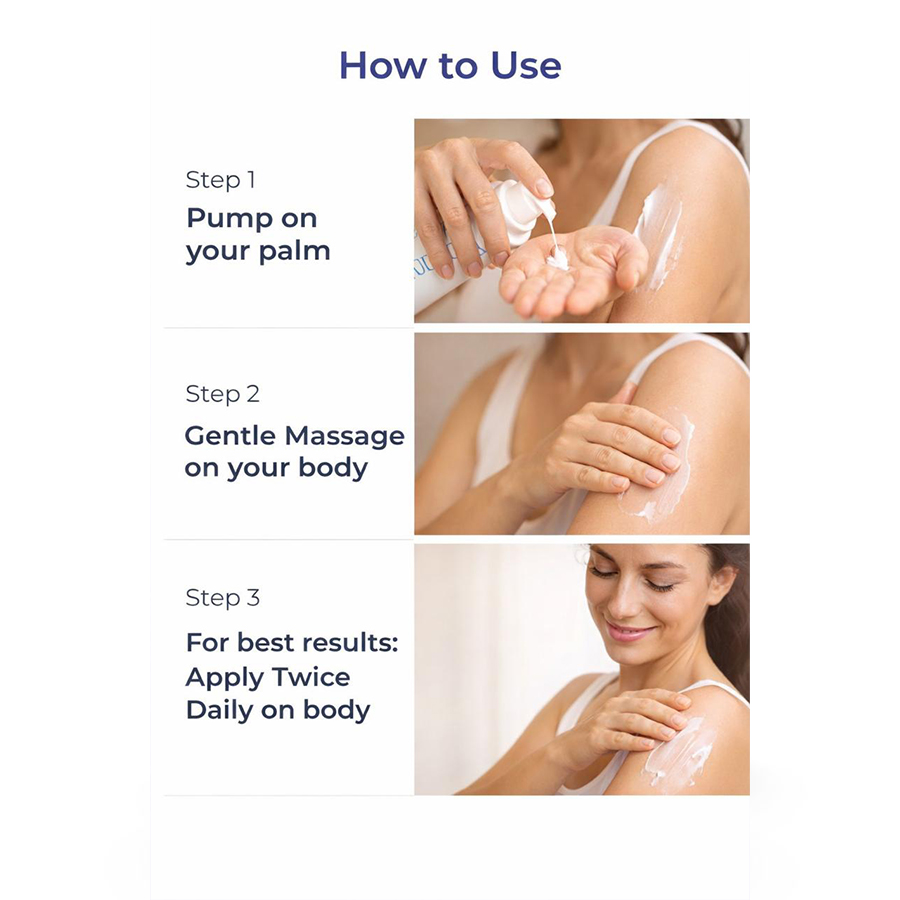 How to Use

Step 1
Pump on your palm

Step 2
Gentle Massage on your body

Step 3
For best results: Apply Twice Daily on body